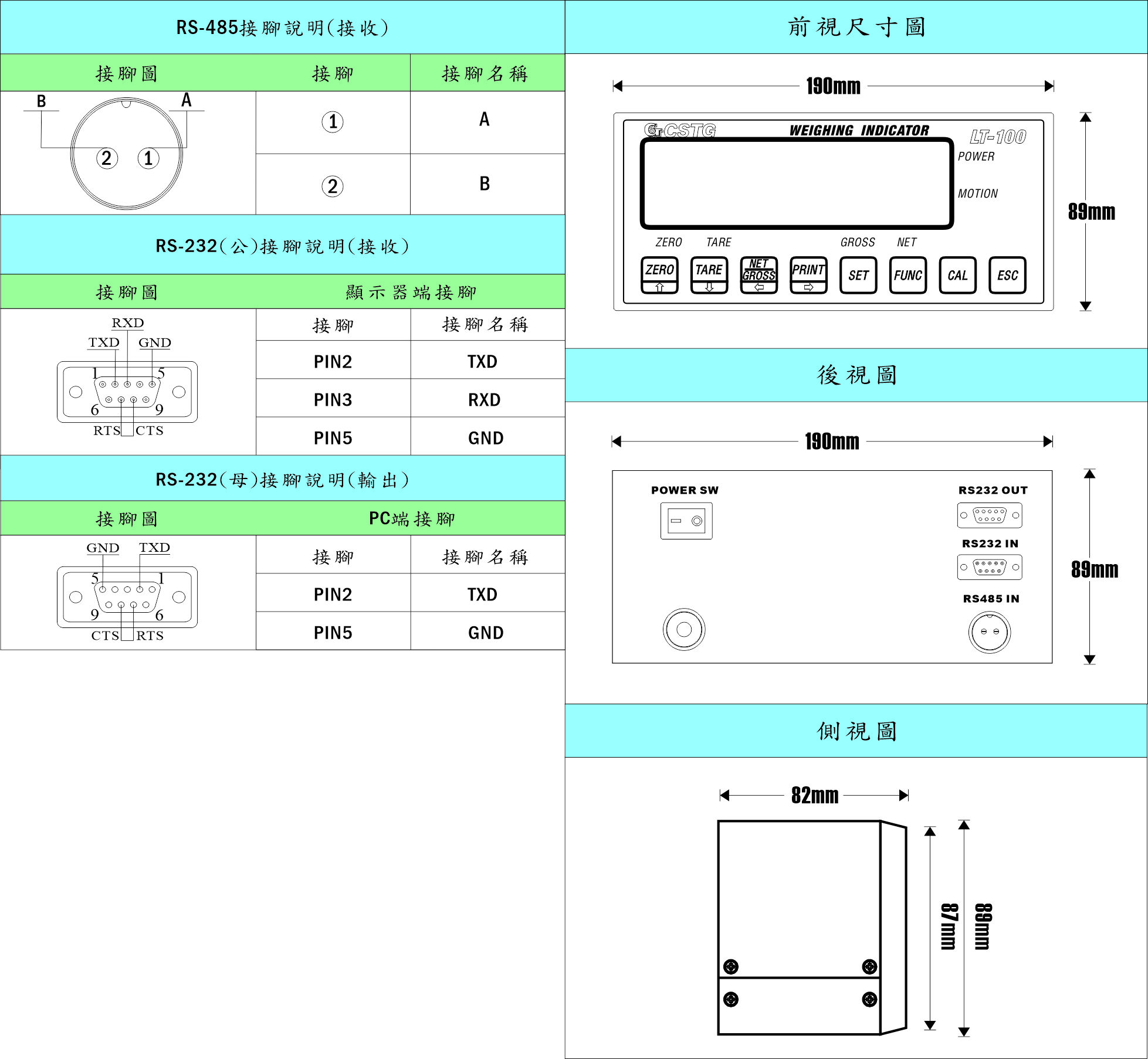 RS-485接腳說明(接收)

| 接腳圖 | 接腳 | 接腳名稱 |
|---|---|---|
| B A ② ① | ① | A |
| | ② | B |

RS-232(公)接腳說明(接收)

| 接腳圖 | 顯示器端接腳 | |
|---|---|---|
| RXD TXD GND 1 5 6 9 RTS CTS | 接腳 | 接腳名稱 |
| | PIN2 | TXD |
| | PIN3 | RXD |
| | PIN5 | GND |

RS-232(母)接腳說明(輸出)

| 接腳圖 | PC端接腳 | |
|---|---|---|
| GND TXD 5 1 9 6 CTS RTS | 接腳 | 接腳名稱 |
| | PIN2 | TXD |
| | PIN5 | GND |

前視尺寸圖

190mm

CSTG WEIGHING INDICATOR LT-100

POWER

MOTION

ZERO TARE GROSS NET

ZERO TARE NET GROSS PRINT SET FUNC CAL ESC

89mm

後視圖

190mm

POWER SW

RS232 OUT

RS232 IN

RS485 IN

89mm

側視圖

82mm

87mm

89mm